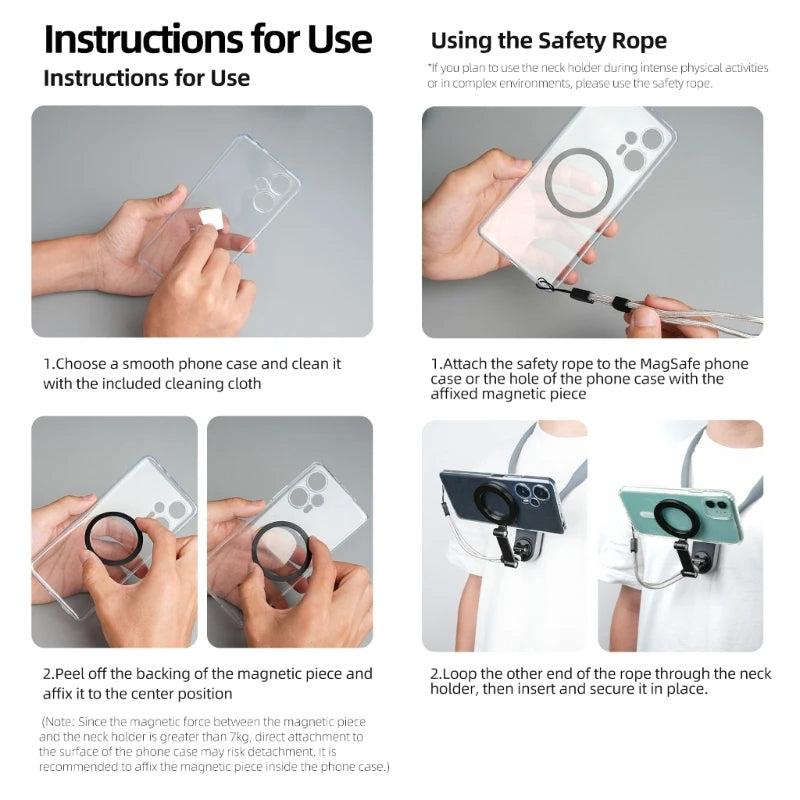 Instructions for Use

Instructions for Use

1.Choose a smooth phone case and clean it with the included cleaning cloth

2.Peel off the backing of the magnetic piece and affix it to the center position

(Note: Since the magnetic force between the magnetic piece and the neck holder is greater than 7kg, direct attachment to the surface of the phone case may risk detachment. It is recommended to affix the magnetic piece inside the phone case.)

Using the Safety Rope

*If you plan to use the neck holder during intense physical activities or in complex environments, please use the safety rope.

1.Attach the safety rope to the MagSafe phone case or the hole of the phone case with the affixed magnetic piece

2.Loop the other end of the rope through the neck holder, then insert and secure it in place.